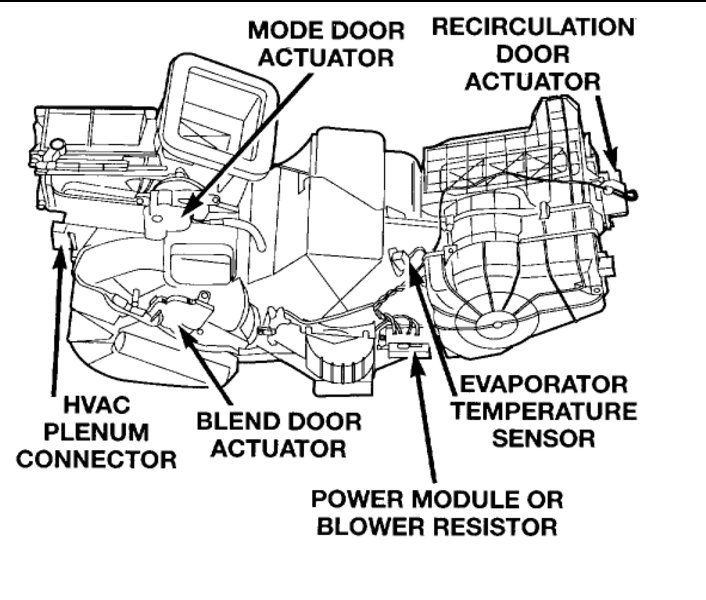 MODE DOOR ACTUATOR

RECIRCULATION DOOR ACTUATOR

HVAC PLENUM CONNECTOR

BLEND DOOR ACTUATOR

EVAPORATOR TEMPERATURE SENSOR

POWER MODULE OR BLOWER RESISTOR