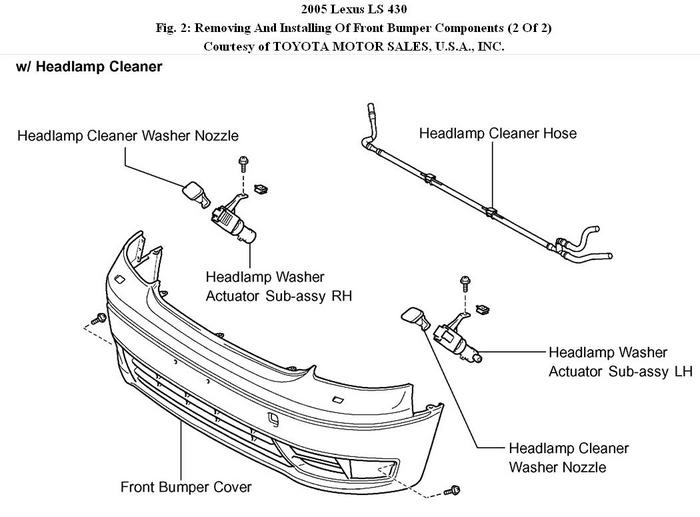 2005 Lexus LS 430
Fig. 2: Removing And Installing Of Front Bumper Components (2 Of 2)
Courtesy of TOYOTA MOTOR SALES, U.S.A., INC.

w/ Headlamp Cleaner

Headlamp Cleaner Washer Nozzle

Headlamp Cleaner Hose

Headlamp Washer Actuator Sub-assy RH

Headlamp Washer Actuator Sub-assy LH

Headlamp Cleaner Washer Nozzle

Front Bumper Cover