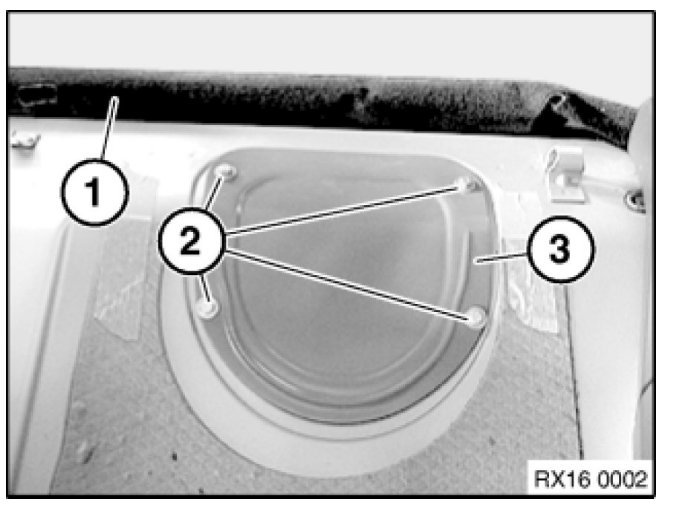 1
2
3
RX16 0002