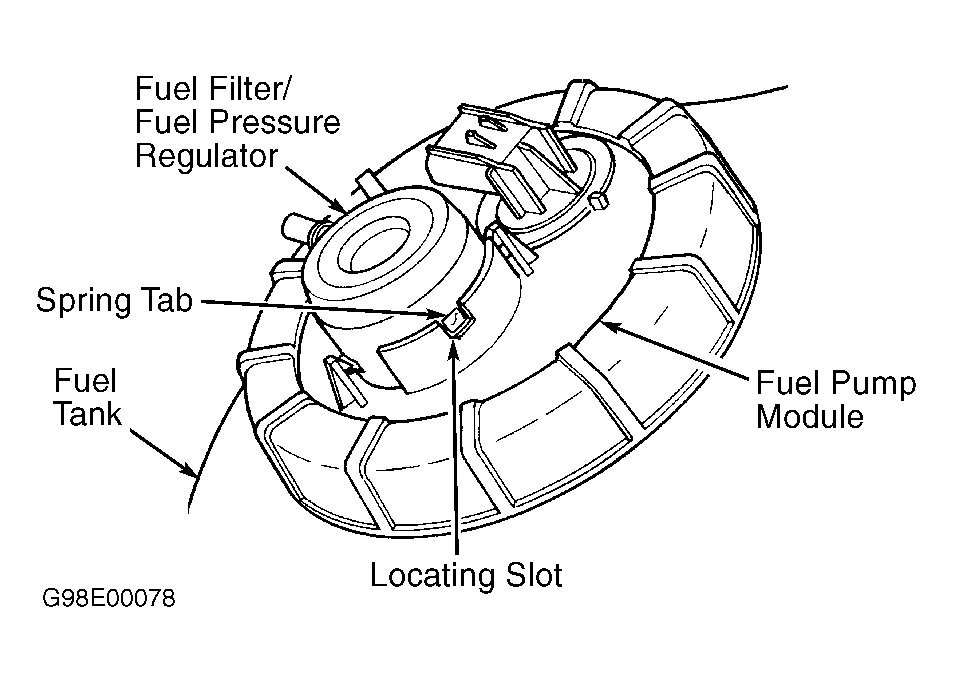 Fuel Filter/
Fuel Pressure
Regulator

Spring Tab

Fuel
Tank

Fuel Pump
Module

Locating Slot

G98E00078