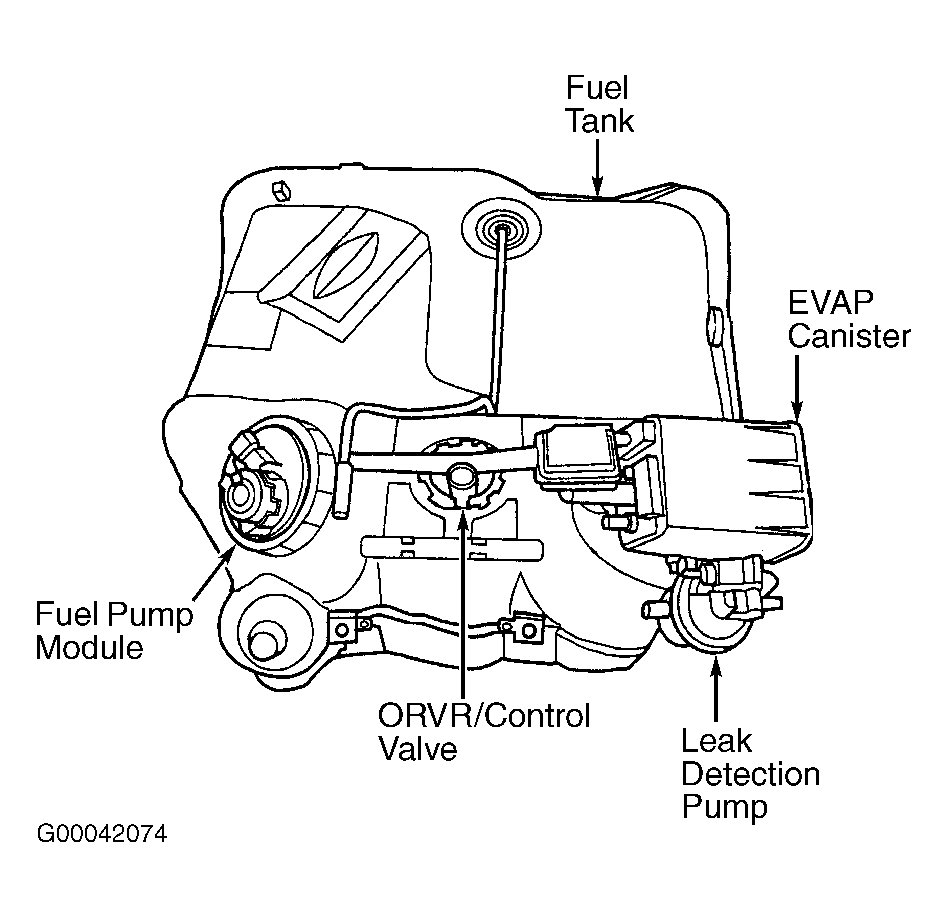 Fuel Tank

EVAP Canister

Fuel Pump Module

ORVR/Control Valve

Leak Detection Pump

G00042074