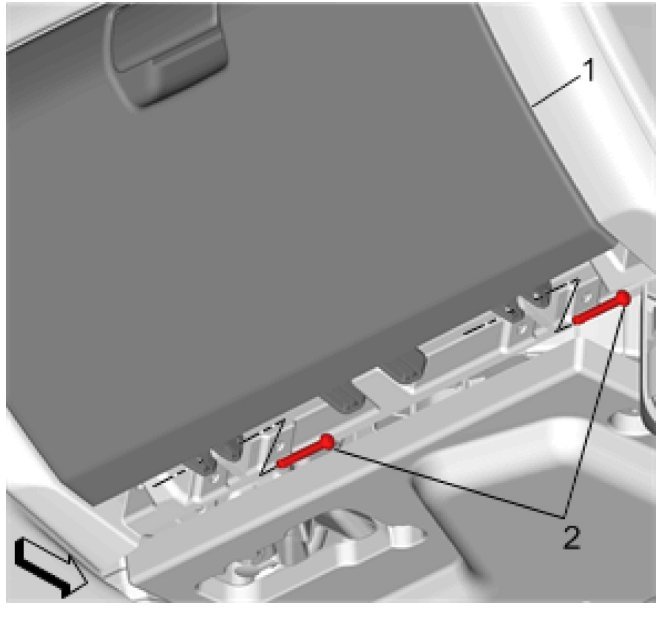 1
2