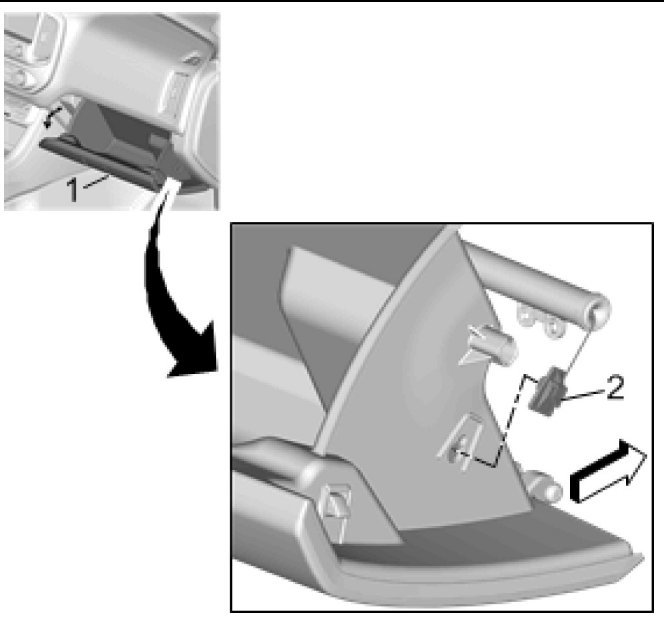 1
2