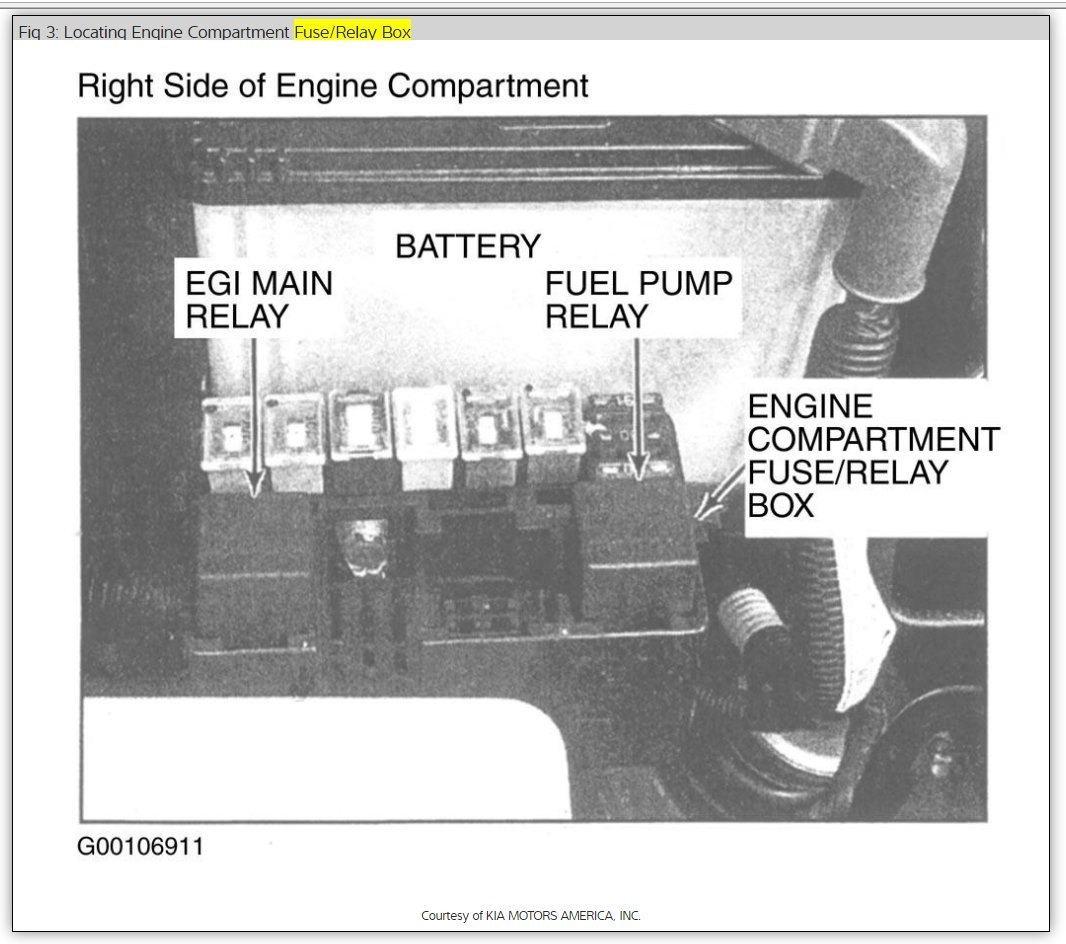 Fig 3: Locating Engine Compartment Fuse/Relay Box

Right Side of Engine Compartment

BATTERY

EGI MAIN RELAY

FUEL PUMP RELAY

ENGINE COMPARTMENT FUSE/RELAY BOX

G00106911

Courtesy of KIA MOTORS AMERICA, INC.