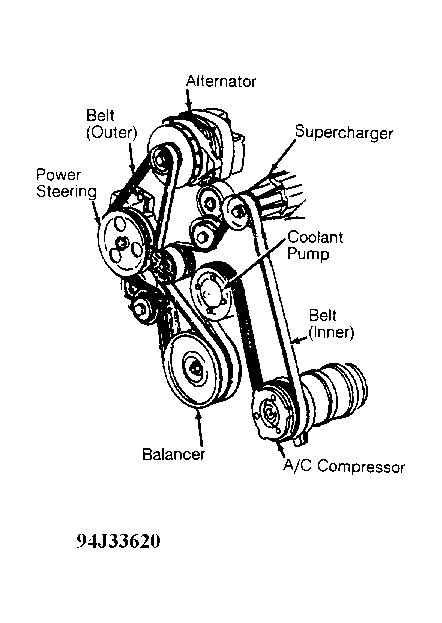 Alternator
Belt (Outer)
Supercharger
Power Steering
Coolant Pump
Belt (Inner)
Balancer
A/C Compressor

94J33620