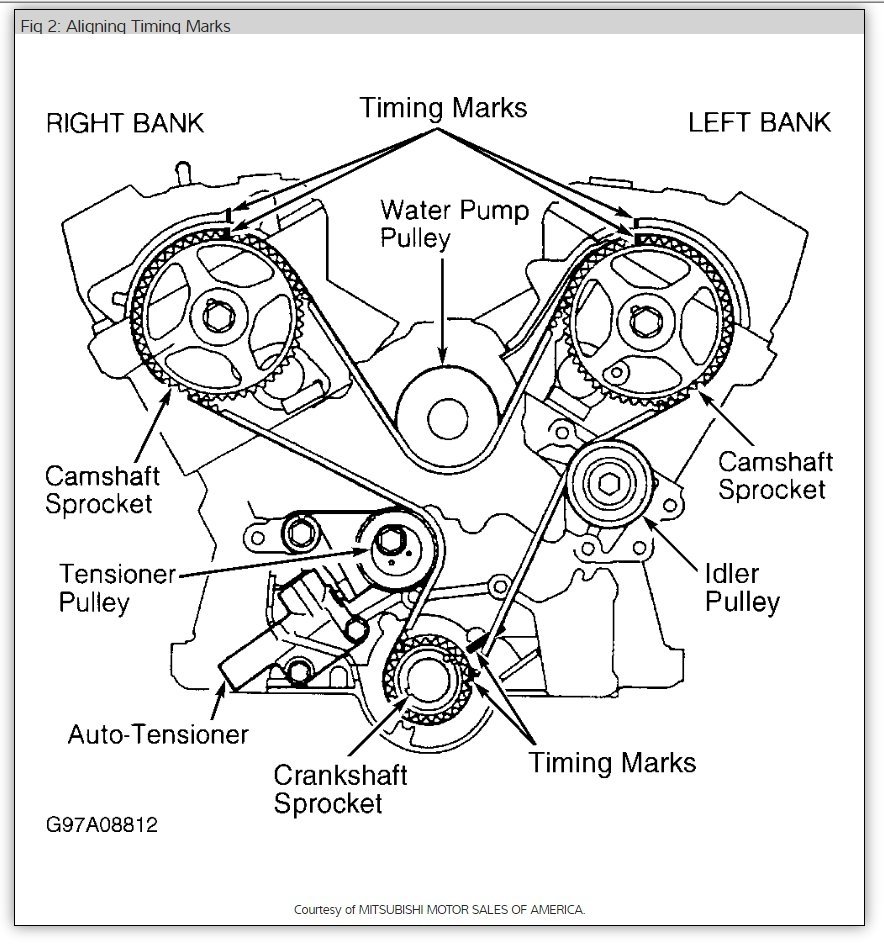 Fig 2: Aligning Timing Marks

RIGHT BANK

Timing Marks

LEFT BANK

Water Pump Pulley

Camshaft Sprocket

Camshaft Sprocket

Tensioner Pulley

Idler Pulley

Auto-Tensioner

Crankshaft Sprocket

Timing Marks

G97A08812

Courtesy of MITSUBISHI MOTOR SALES OF AMERICA.