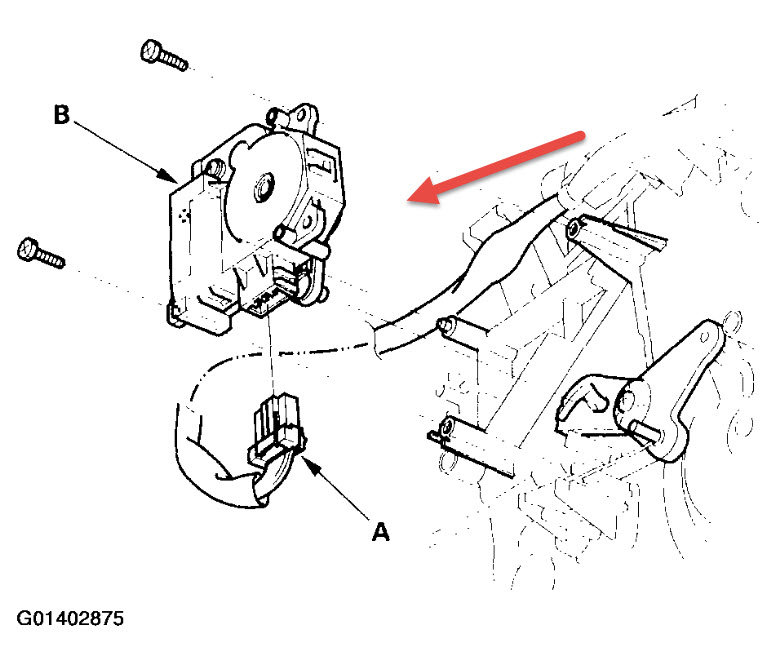 B

A

G01402875