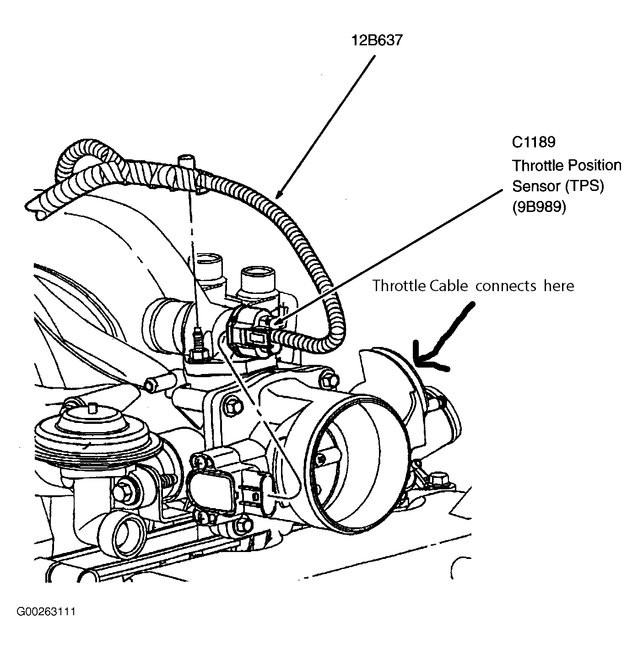 12B637

C1189
Throttle Position Sensor (TPS) (9B989)

Throttle Cable connects here

G00263111