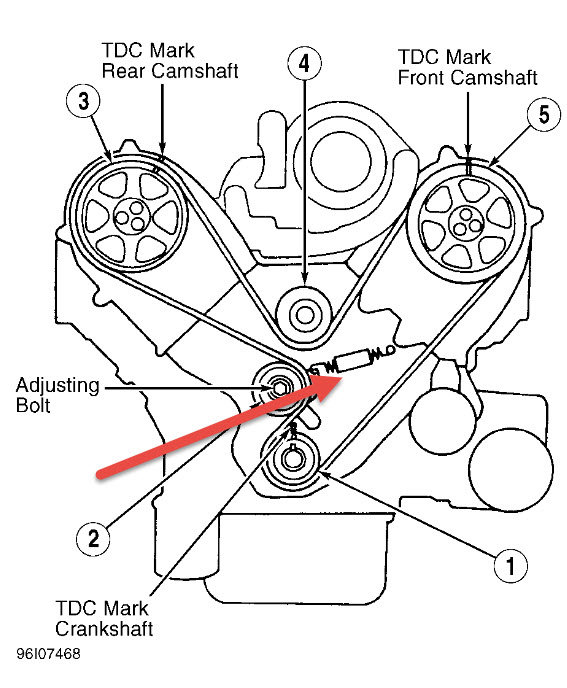 TDC Mark
Rear Camshaft

4

TDC Mark
Front Camshaft

3

5

Adjusting
Bolt

2

1

TDC Mark
Crankshaft

96I07468