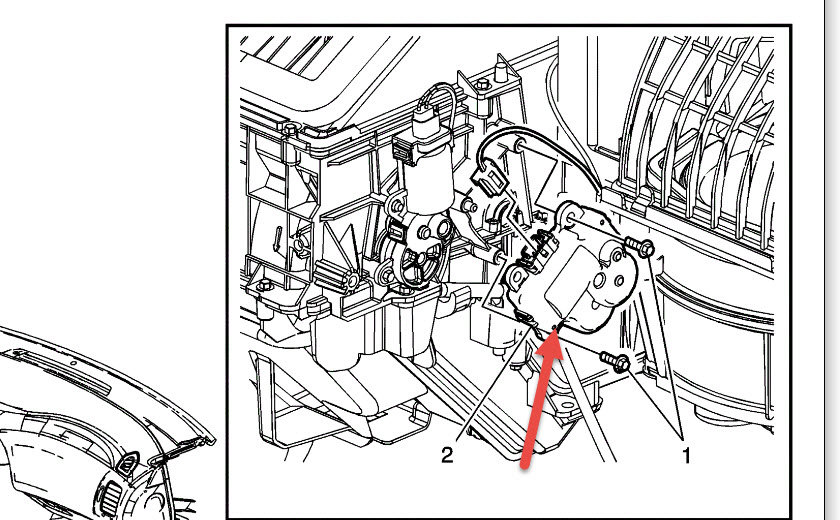 2
1