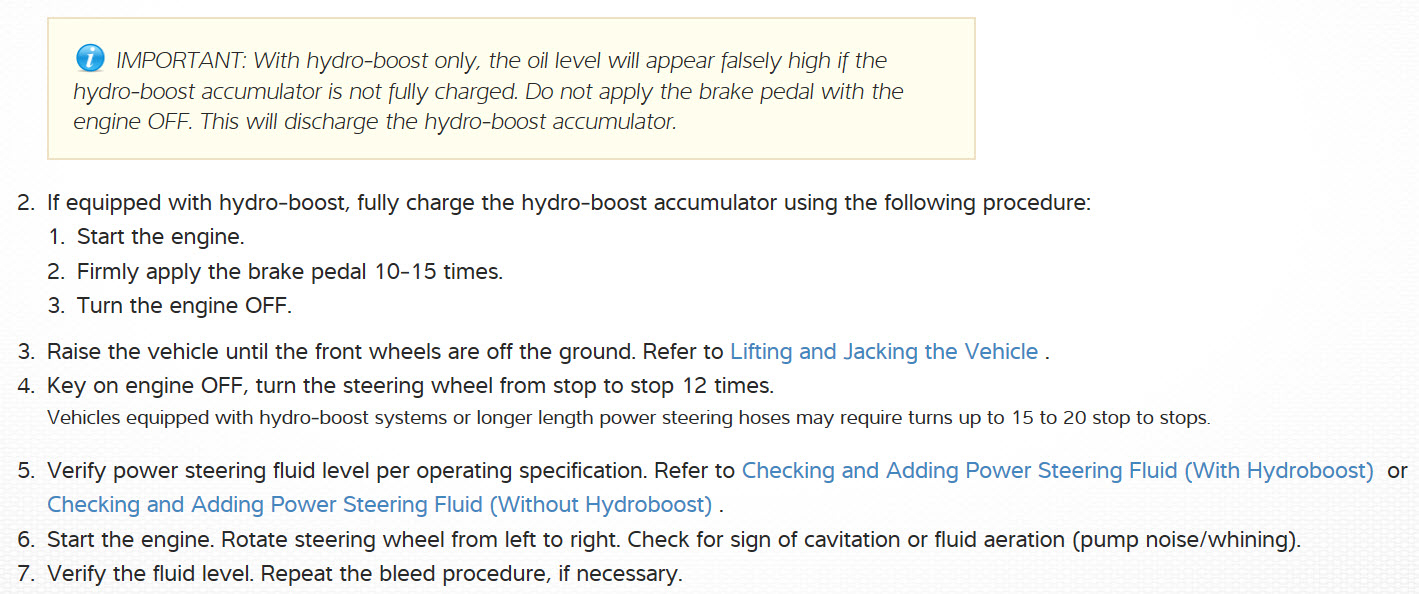 IMPORTANT: With hydro-boost only, the oil level will appear falsely high if the hydro-boost accumulator is not fully charged. Do not apply the brake pedal with the engine OFF. This will discharge the hydro-boost accumulator.

2. If equipped with hydro-boost, fully charge the hydro-boost accumulator using the following procedure:
1. Start the engine.
2. Firmly apply the brake pedal 10-15 times.
3. Turn the engine OFF.

3. Raise the vehicle until the front wheels are off the ground. Refer to Lifting and Jacking the Vehicle .
4. Key on engine OFF, turn the steering wheel from stop to stop 12 times.
Vehicles equipped with hydro-boost systems or longer length power steering hoses may require turns up to 15 to 20 stop to stops.

5. Verify power steering fluid level per operating specification. Refer to Checking and Adding Power Steering Fluid (With Hydroboost) or Checking and Adding Power Steering Fluid (Without Hydroboost) .
6. Start the engine. Rotate steering wheel from left to right. Check for sign of cavitation or fluid aeration (pump noise/whining).
7. Verify the fluid level. Repeat the bleed procedure, if necessary.