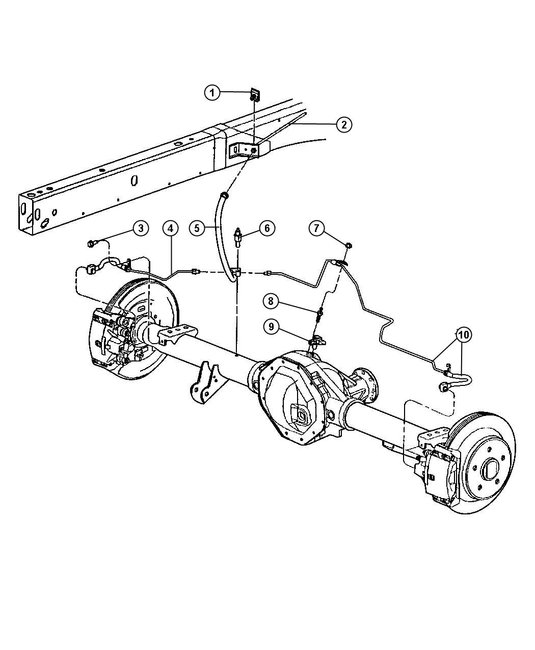 1
2
3
4
5
6
7
8
9
10