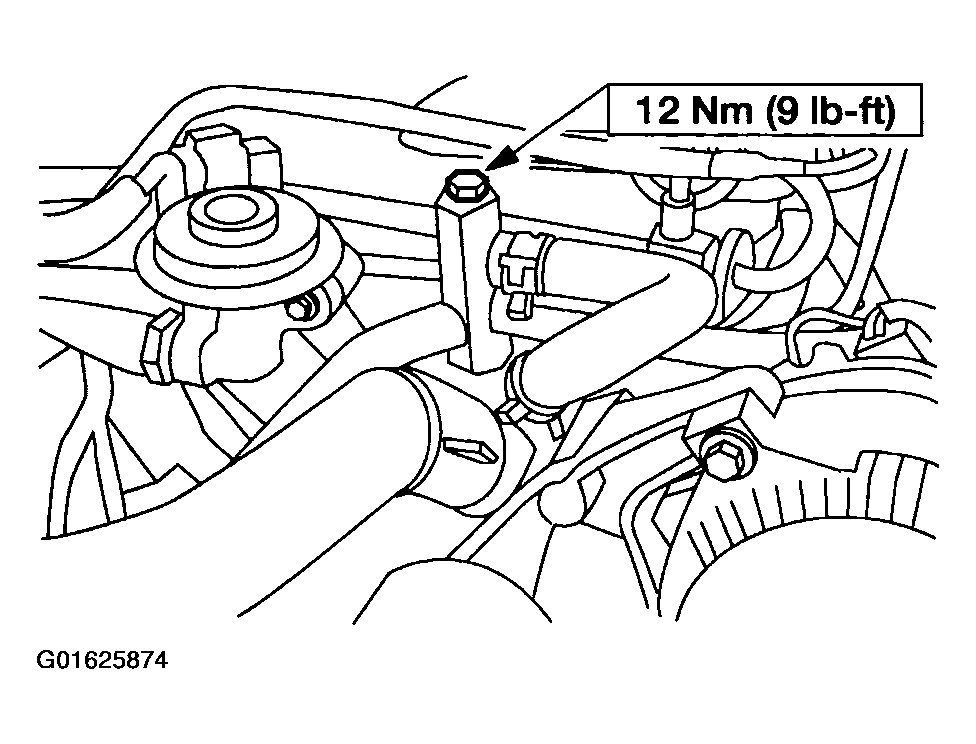 12 Nm (9 lb-ft)

G01625874