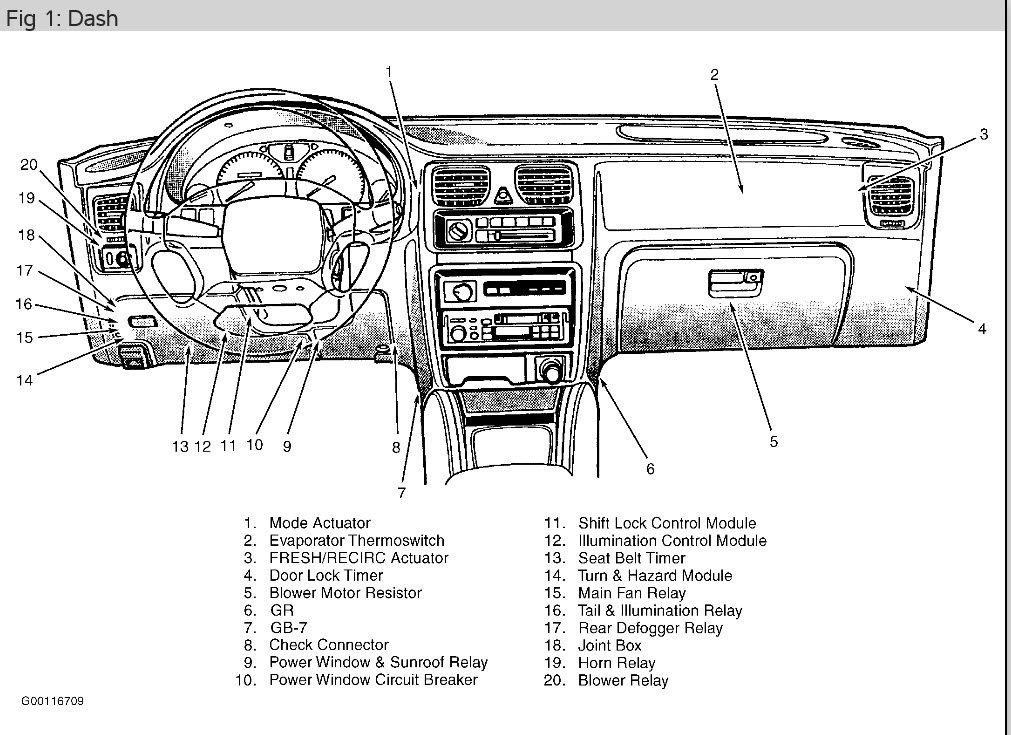 Fig 1: Dash

1
2
3
4
5
6
7
8
9
10
11
12
13
14
15
16
17
18
19
20

1. Mode Actuator
2. Evaporator Thermoswitch
3. FRESH/RECIRC Actuator
4. Door Lock Timer
5. Blower Motor Resistor
6. GR
7. GB-7
8. Check Connector
9. Power Window & Sunroof Relay
10. Power Window Circuit Breaker

11. Shift Lock Control Module
12. Illumination Control Module
13. Seat Belt Timer
14. Turn & Hazard Module
15. Main Fan Relay
16. Tail & Illumination Relay
17. Rear Defogger Relay
18. Joint Box
19. Horn Relay
20. Blower Relay

G00116709