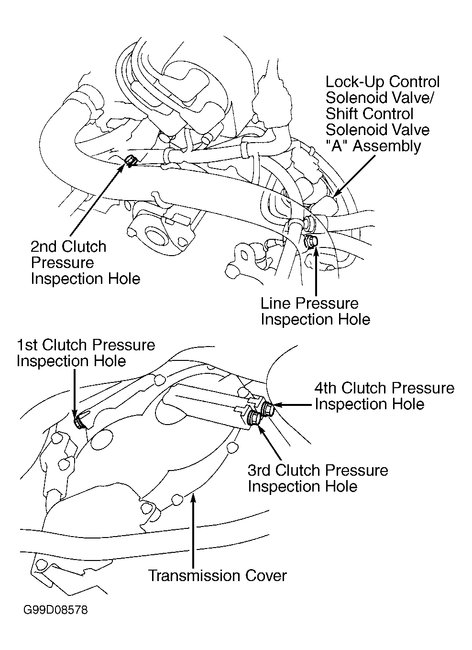 Lock-Up Control Solenoid Valve/ Shift Control Solenoid Valve "A" Assembly

2nd Clutch Pressure Inspection Hole

Line Pressure Inspection Hole

1st Clutch Pressure Inspection Hole

4th Clutch Pressure Inspection Hole

3rd Clutch Pressure Inspection Hole

Transmission Cover

G99D08578