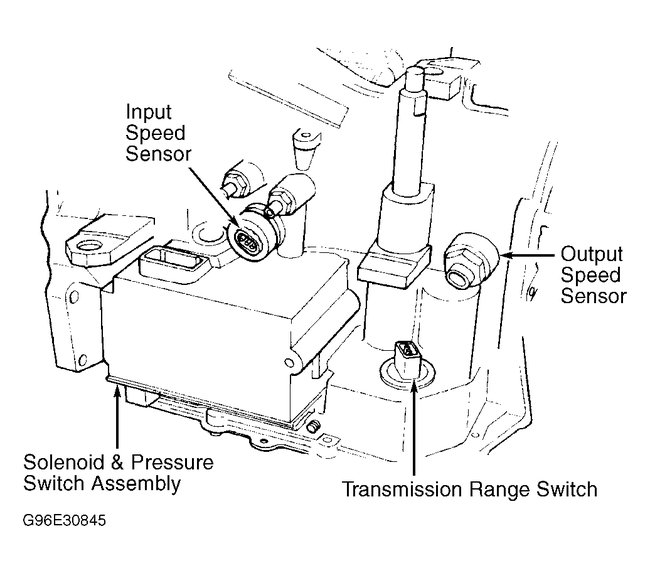 Input Speed Sensor

Output Speed Sensor

Solenoid & Pressure Switch Assembly

Transmission Range Switch

G96E30845