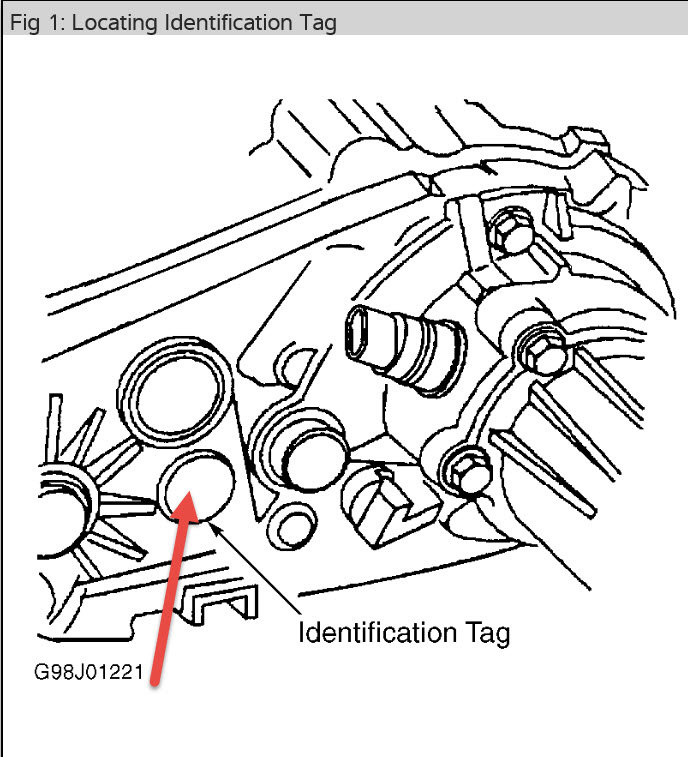 Fig 1: Locating Identification Tag

Identification Tag

G98J01221