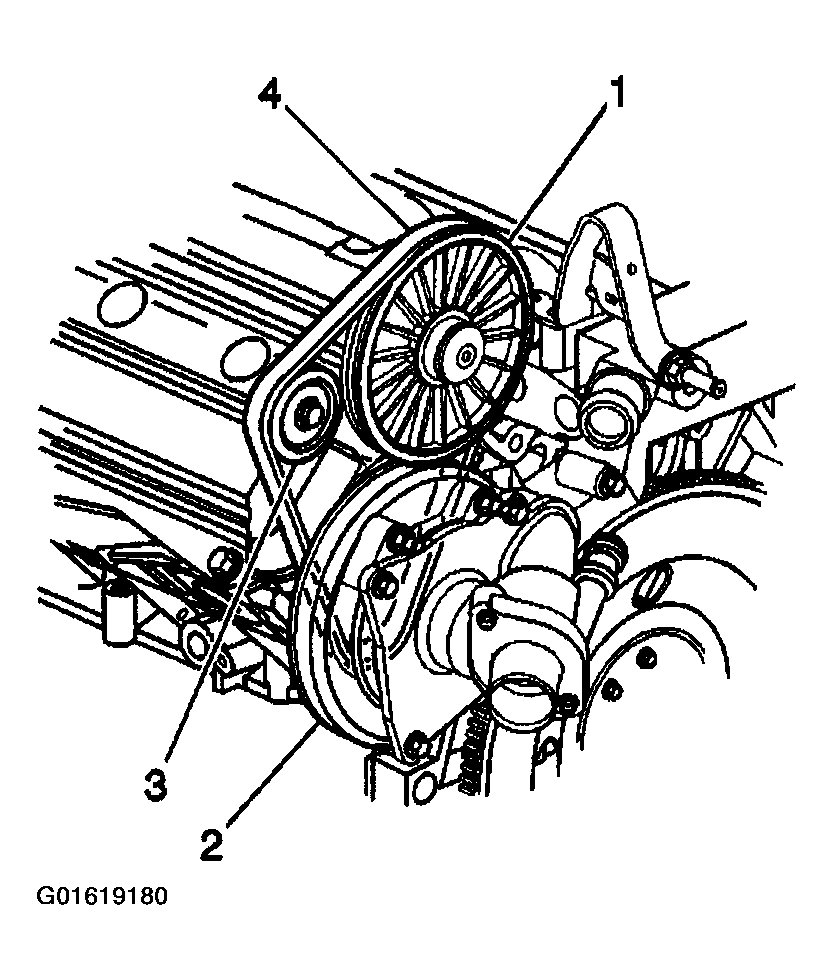 4
1
3
2
G01619180