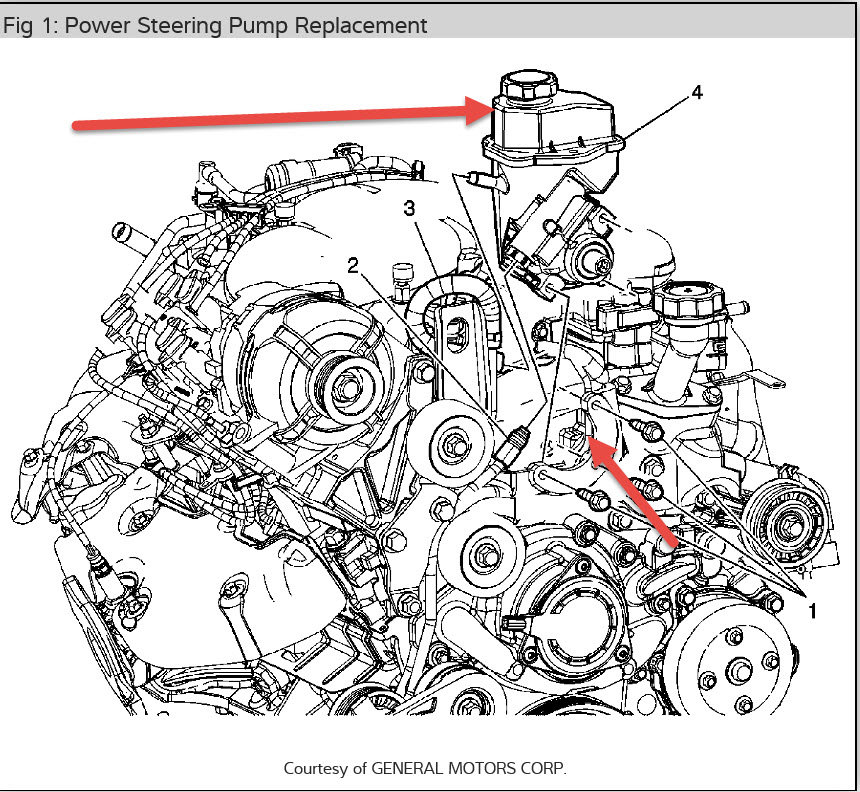 Fig 1: Power Steering Pump Replacement

4

3

2

1

Courtesy of GENERAL MOTORS CORP.