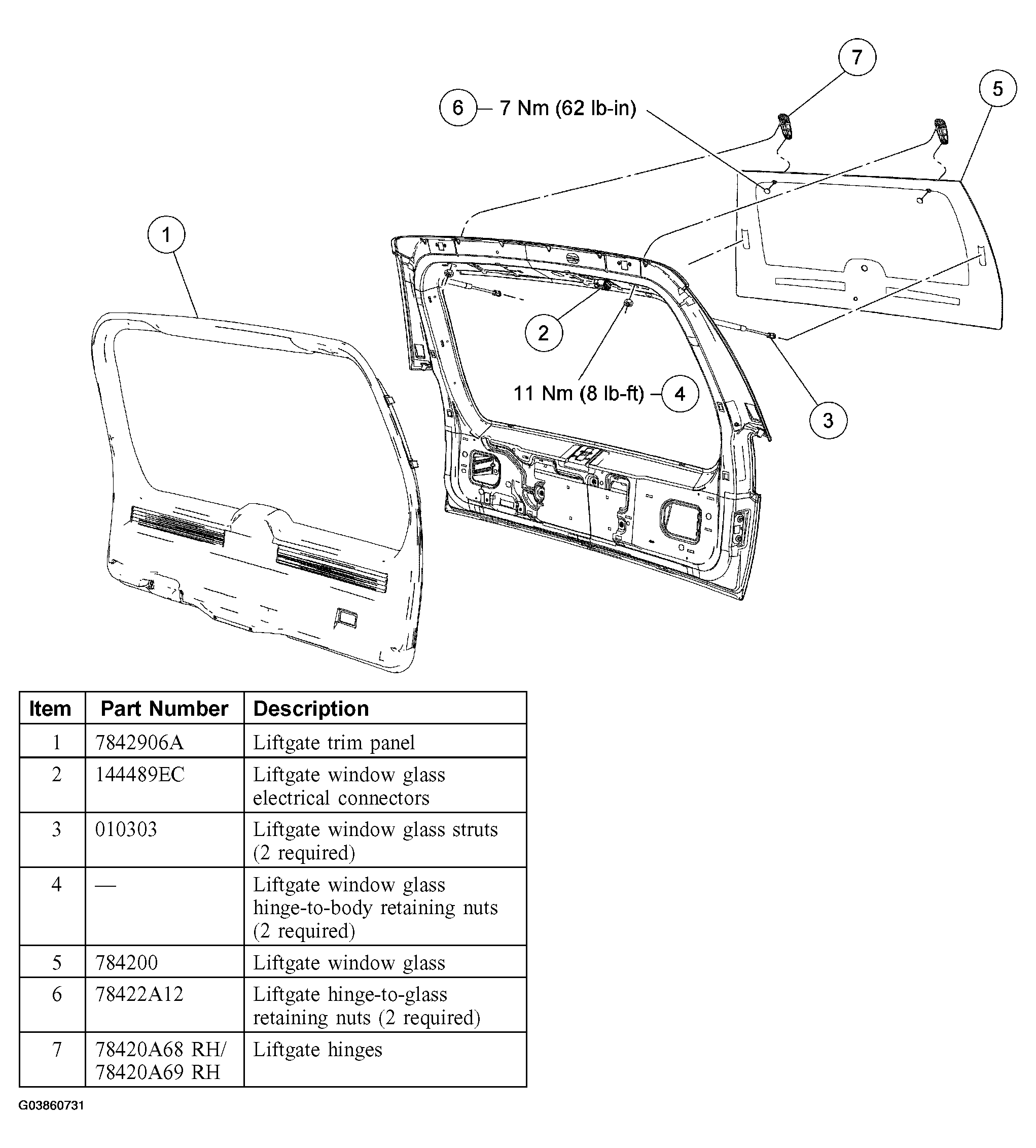 7

5

6 — 7 Nm (62 lb-in)

1

2

11 Nm (8 lb-ft) — 4

3

| Item | Part Number | Description |
|---|---|---|
| 1 | 7842906A | Liftgate trim panel |
| 2 | 144489EC | Liftgate window glass electrical connectors |
| 3 | 010303 | Liftgate window glass struts (2 required) |
| 4 | — | Liftgate window glass hinge-to-body retaining nuts (2 required) |
| 5 | 784200 | Liftgate window glass |
| 6 | 78422A12 | Liftgate hinge-to-glass retaining nuts (2 required) |
| 7 | 78420A68 RH/ 78420A69 RH | Liftgate hinges |

G03860731