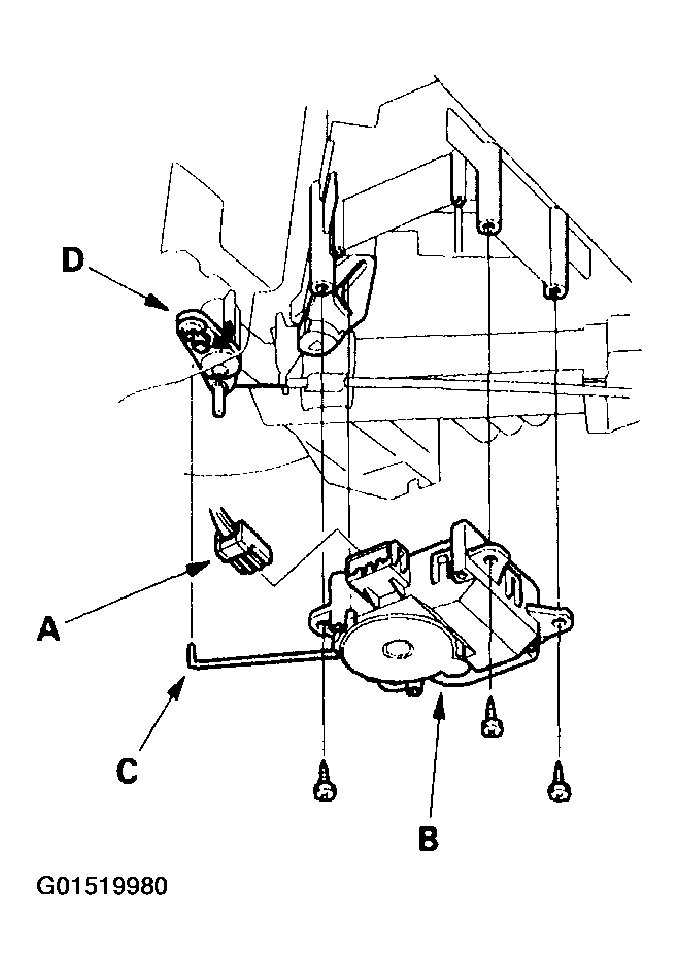 D

A

C

B

G01519980