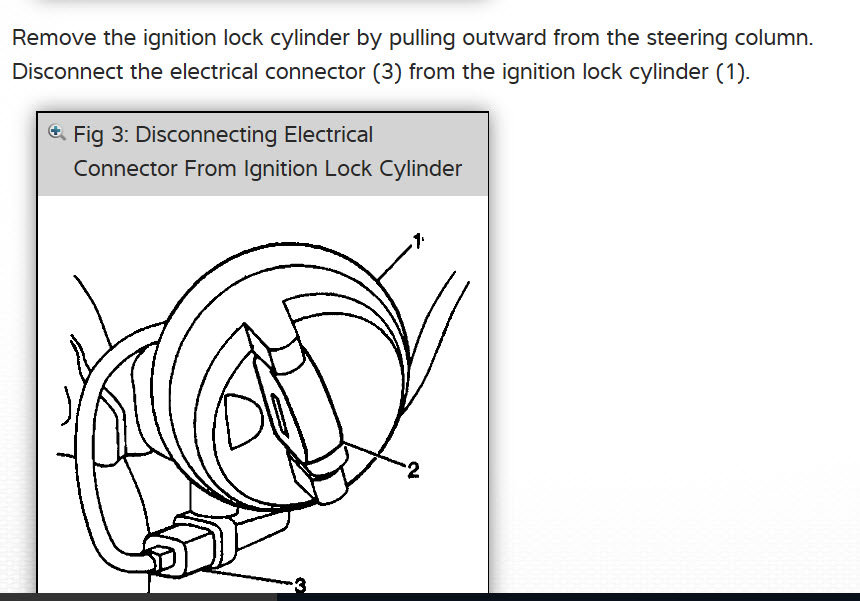 Remove the ignition lock cylinder by pulling outward from the steering column.
Disconnect the electrical connector (3) from the ignition lock cylinder (1).

Fig 3: Disconnecting Electrical Connector From Ignition Lock Cylinder

1

2

3