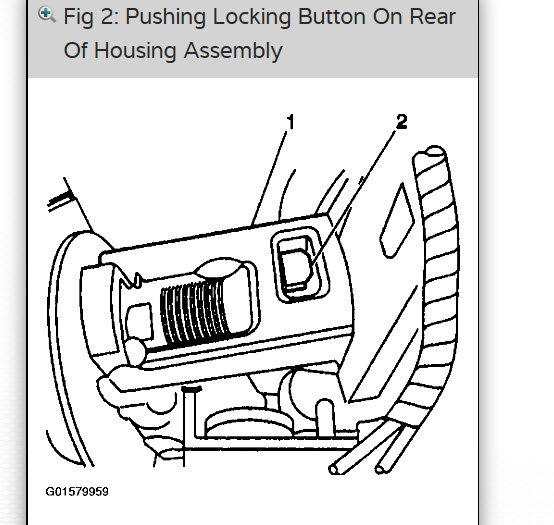 Fig 2: Pushing Locking Button On Rear Of Housing Assembly

1

2

G01579959