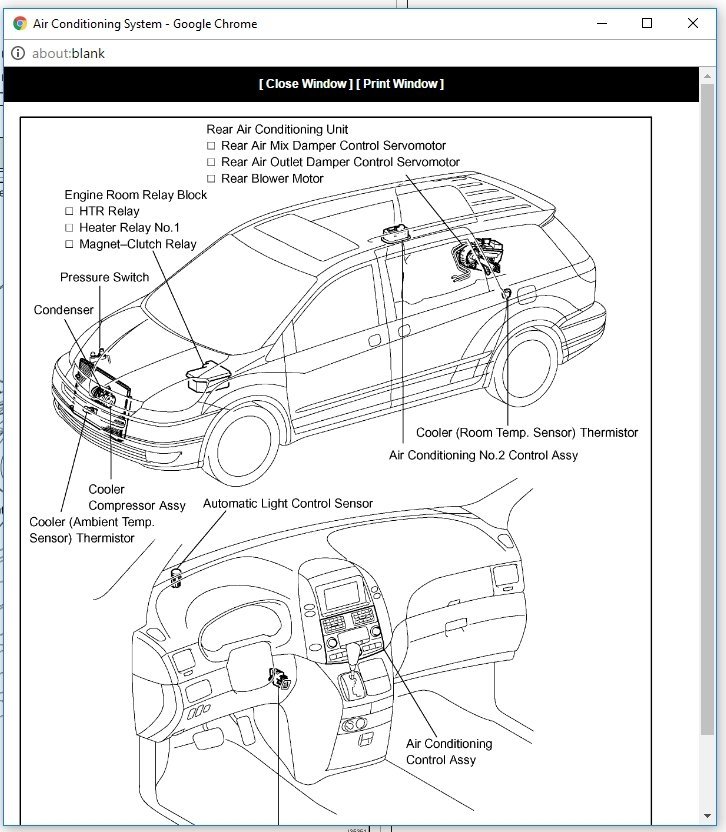 Air Conditioning System - Google Chrome

about:blank

[ Close Window ] [ Print Window ]

Rear Air Conditioning Unit
□ Rear Air Mix Damper Control Servomotor
□ Rear Air Outlet Damper Control Servomotor
□ Rear Blower Motor

Engine Room Relay Block
□ HTR Relay
□ Heater Relay No.1
□ Magnet–Clutch Relay

Pressure Switch

Condenser

Cooler (Room Temp. Sensor) Thermistor

Air Conditioning No.2 Control Assy

Cooler Compressor Assy

Cooler (Ambient Temp. Sensor) Thermistor

Automatic Light Control Sensor

Air Conditioning Control Assy