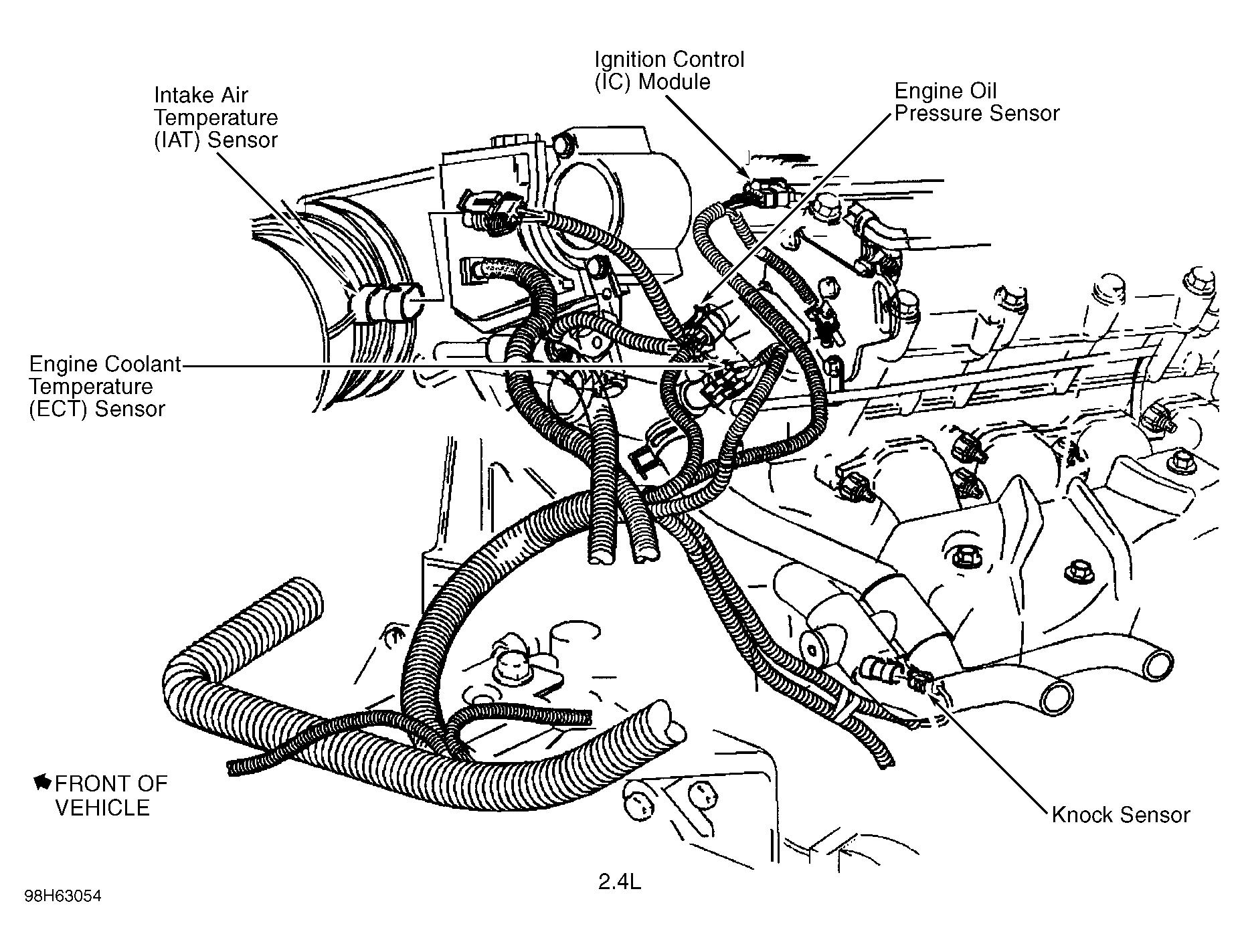 Ignition Control
(IC) Module

Intake Air
Temperature
(IAT) Sensor

Engine Oil
Pressure Sensor

Engine Coolant
Temperature
(ECT) Sensor

FRONT OF
VEHICLE

Knock Sensor

2.4L

98H63054