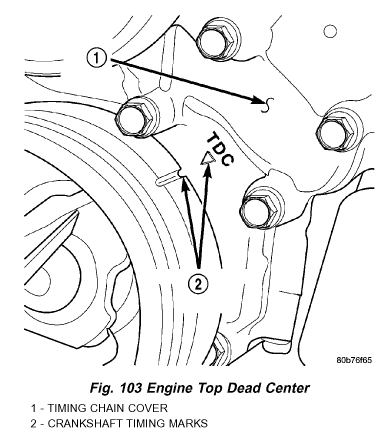 1

TDC

2

80b76f65

Fig. 103 Engine Top Dead Center

1 - TIMING CHAIN COVER
2 - CRANKSHAFT TIMING MARKS