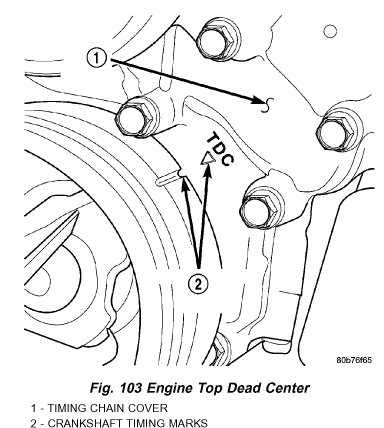 1

TDC

2

80b76f65

Fig. 103 Engine Top Dead Center

1 - TIMING CHAIN COVER
2 - CRANKSHAFT TIMING MARKS