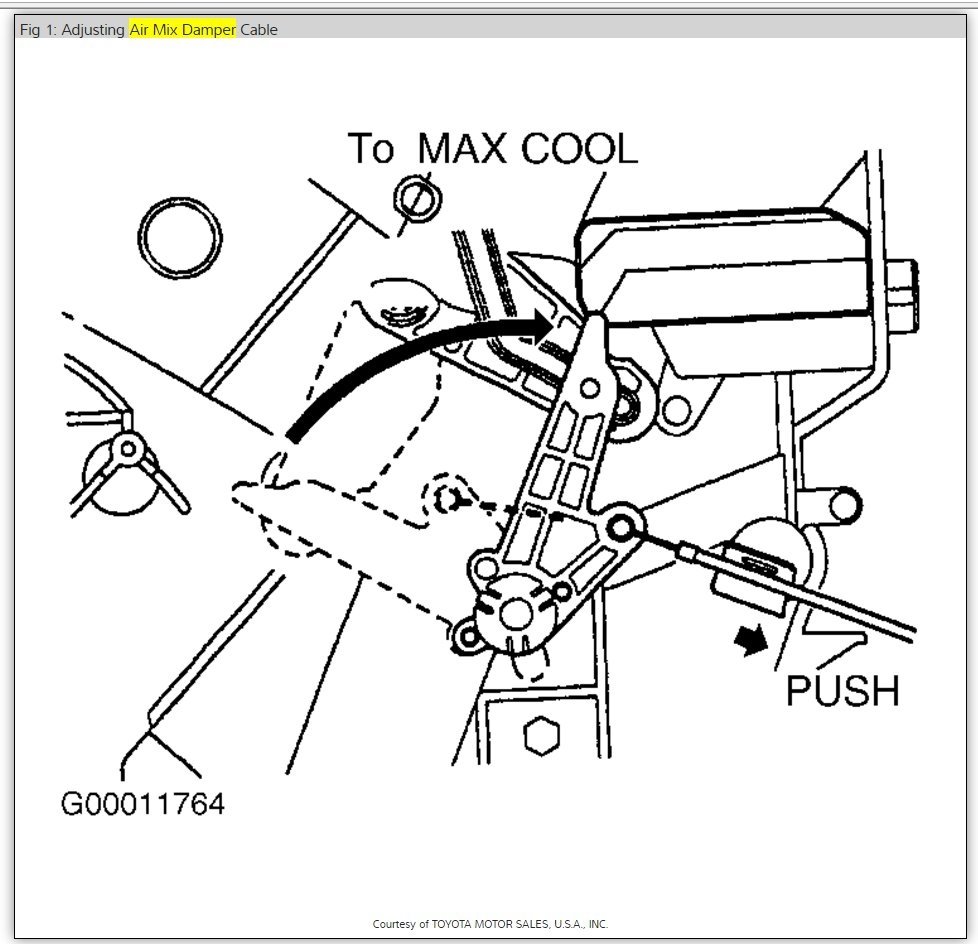 Fig 1: Adjusting Air Mix Damper Cable

To MAX COOL

PUSH

G00011764

Courtesy of TOYOTA MOTOR SALES, U.S.A., INC.