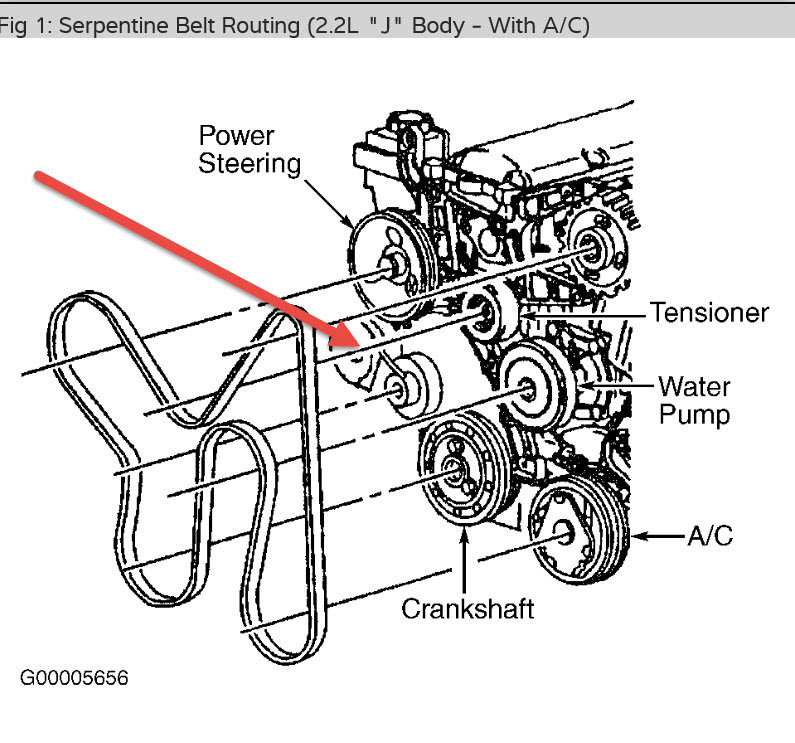 Fig 1: Serpentine Belt Routing (2.2L "J" Body - With A/C)

Power Steering

Tensioner

Water Pump

A/C

Crankshaft

G00005656