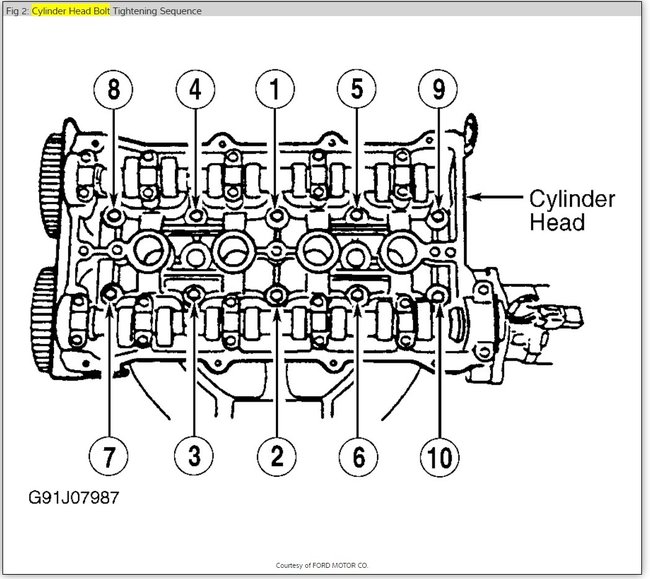 Fig 2: Cylinder Head Bolt Tightening Sequence

8 4 1 5 9

Cylinder Head

7 3 2 6 10

G91J07987

Courtesy of FORD MOTOR CO.