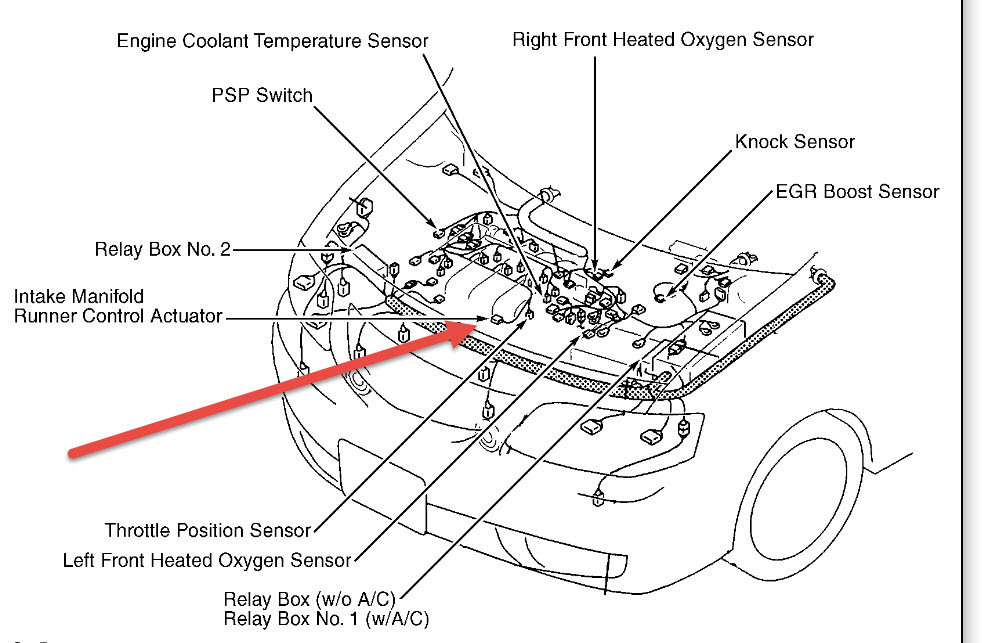 Engine Coolant Temperature Sensor
Right Front Heated Oxygen Sensor
PSP Switch
Knock Sensor
EGR Boost Sensor
Relay Box No. 2
Intake Manifold Runner Control Actuator
Throttle Position Sensor
Left Front Heated Oxygen Sensor
Relay Box (w/o A/C)
Relay Box No. 1 (w/A/C)