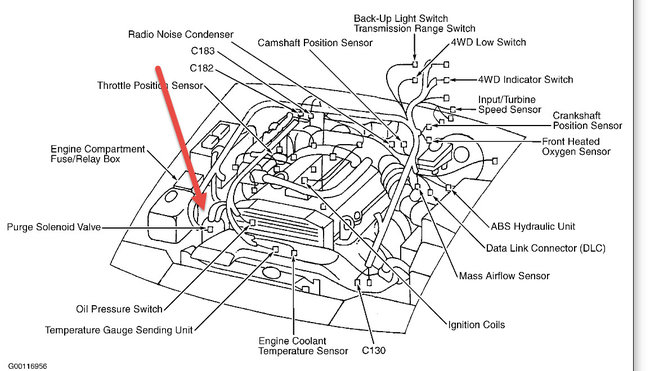 Back-Up Light Switch
Transmission Range Switch
Radio Noise Condenser
Camshaft Position Sensor
4WD Low Switch
C183
C182
Throttle Position Sensor
4WD Indicator Switch
Input/Turbine Speed Sensor
Crankshaft Position Sensor
Front Heated Oxygen Sensor
Engine Compartment Fuse/Relay Box
Purge Solenoid Valve
ABS Hydraulic Unit
Data Link Connector (DLC)
Mass Airflow Sensor
Oil Pressure Switch
Temperature Gauge Sending Unit
Ignition Coils
Engine Coolant Temperature Sensor
C130
G00116956