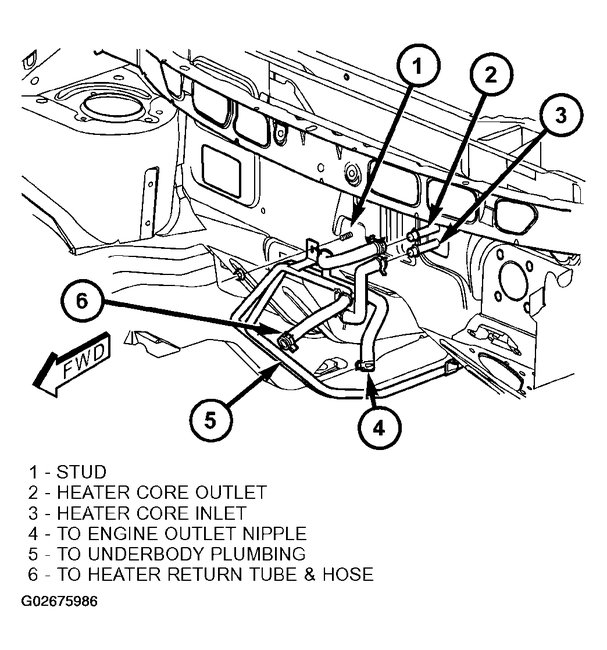 1
2
3
6
FWD
5
4

1 - STUD
2 - HEATER CORE OUTLET
3 - HEATER CORE INLET
4 - TO ENGINE OUTLET NIPPLE
5 - TO UNDERBODY PLUMBING
6 - TO HEATER RETURN TUBE & HOSE

G02675986