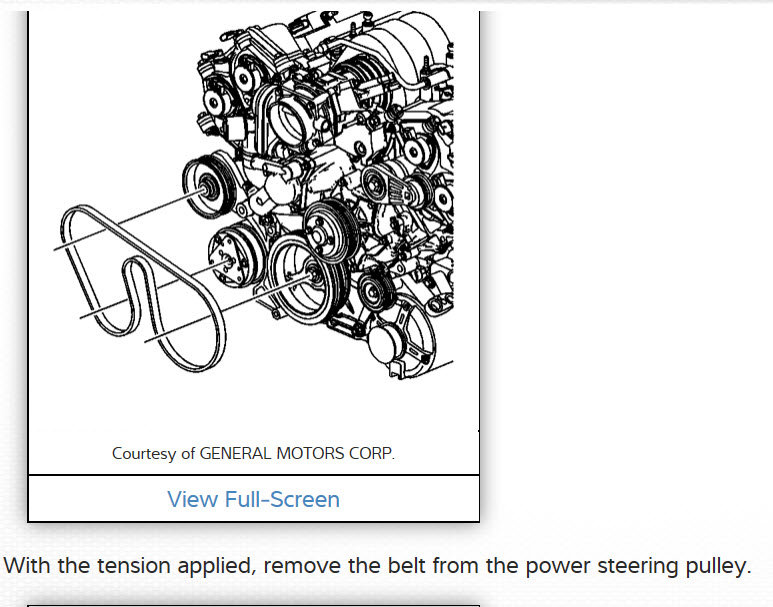 Courtesy of GENERAL MOTORS CORP.

View Full-Screen

With the tension applied, remove the belt from the power steering pulley.