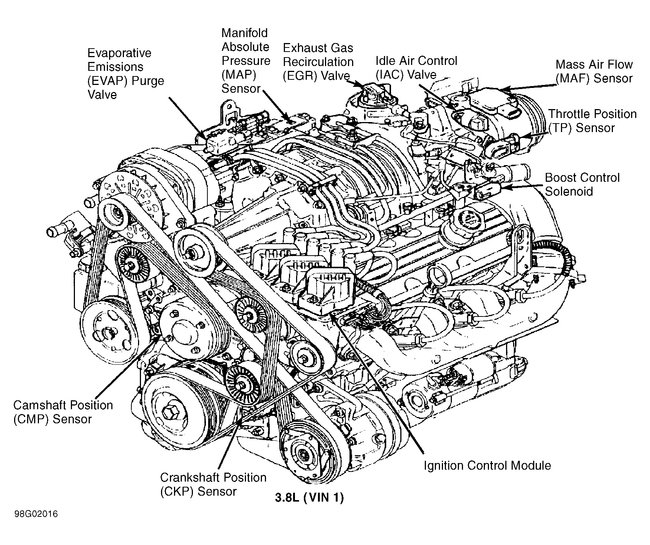 Evaporative Emissions (EVAP) Purge Valve

Manifold Absolute Pressure (MAP) Sensor

Exhaust Gas Recirculation (EGR) Valve

Idle Air Control (IAC) Valve

Mass Air Flow (MAF) Sensor

Throttle Position (TP) Sensor

Boost Control Solenoid

Camshaft Position (CMP) Sensor

Crankshaft Position (CKP) Sensor

Ignition Control Module

3.8L (VIN 1)

98G02016