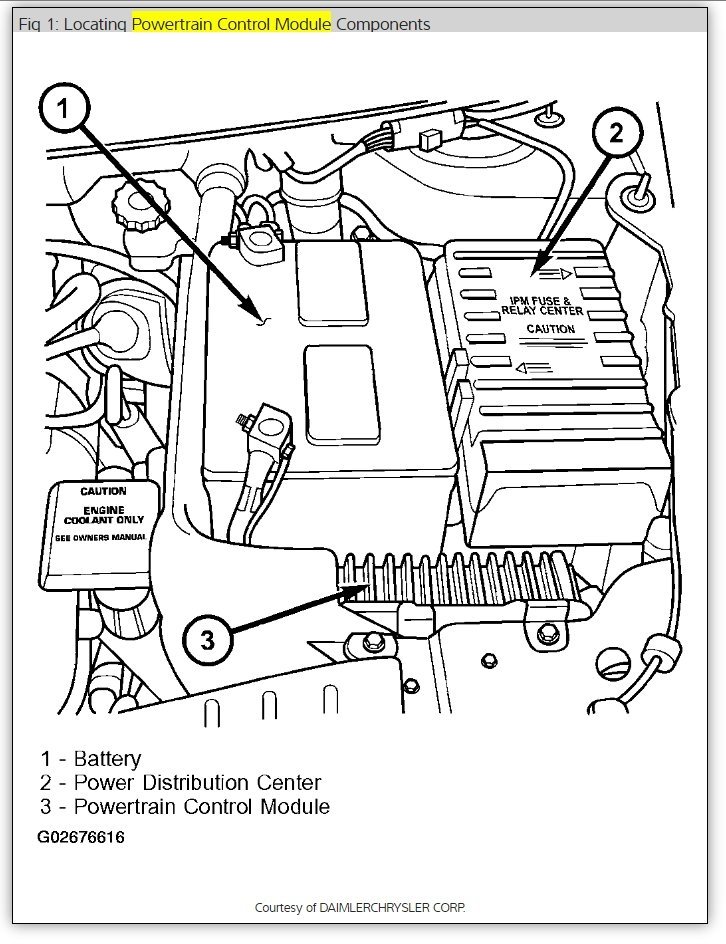 Fig 1: Locating Powertrain Control Module Components

1

2

IPM FUSE & RELAY CENTER

CAUTION

CAUTION
ENGINE COOLANT ONLY
SEE OWNERS MANUAL

3

1 - Battery
2 - Power Distribution Center
3 - Powertrain Control Module

G02676616

Courtesy of DAIMLERCHRYSLER CORP.