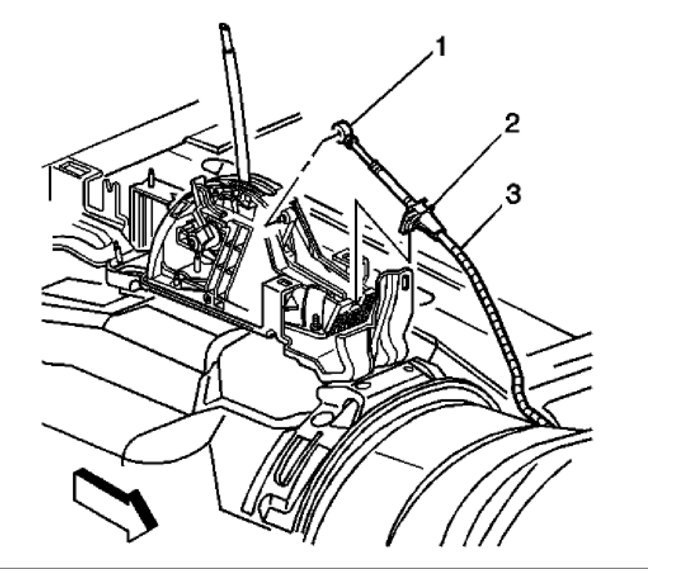 1
2
3