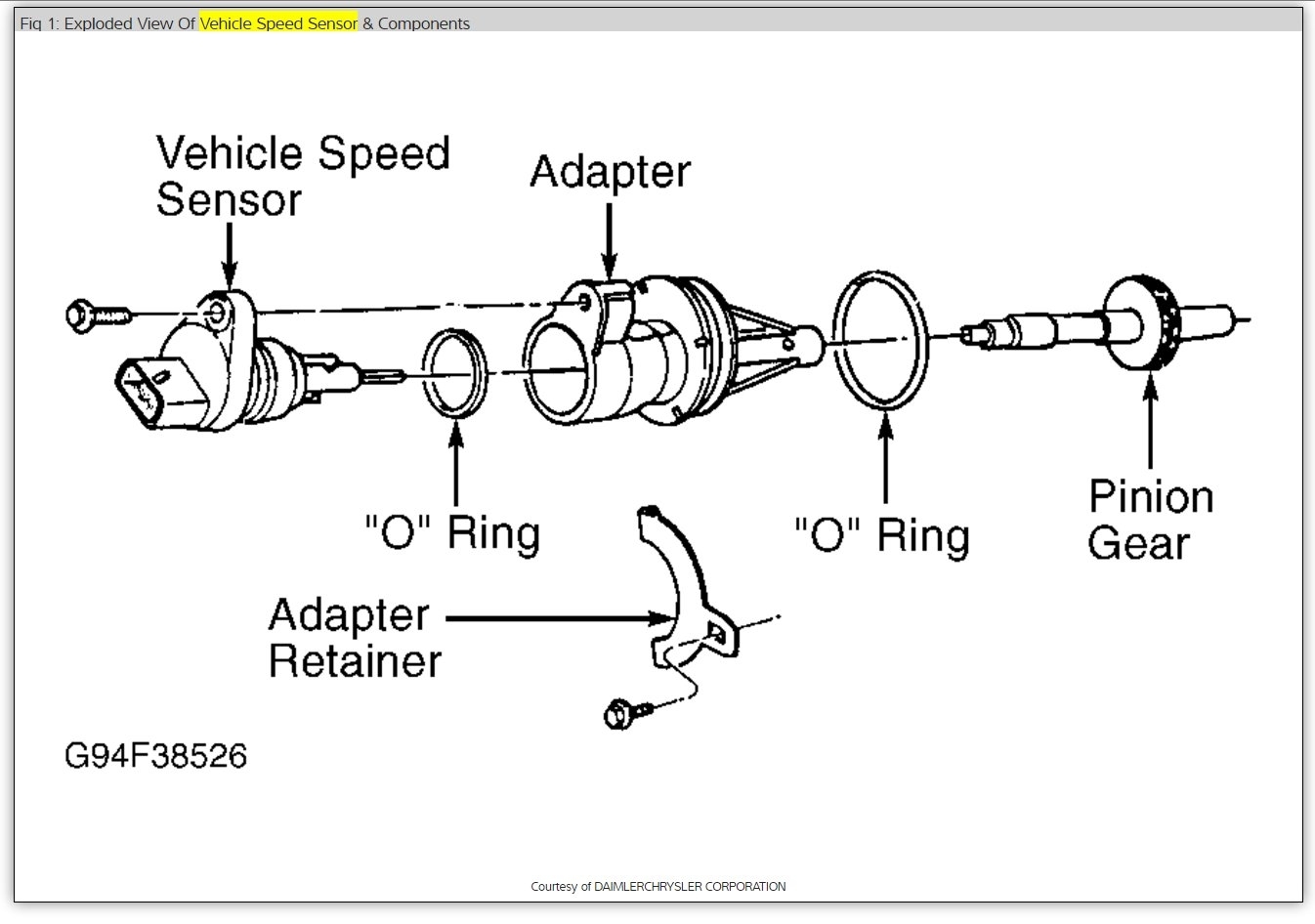 Fig 1: Exploded View Of Vehicle Speed Sensor & Components

Vehicle Speed Sensor

Adapter

"O" Ring

"O" Ring

Pinion Gear

Adapter Retainer

G94F38526

Courtesy of DAIMLERCHRYSLER CORPORATION