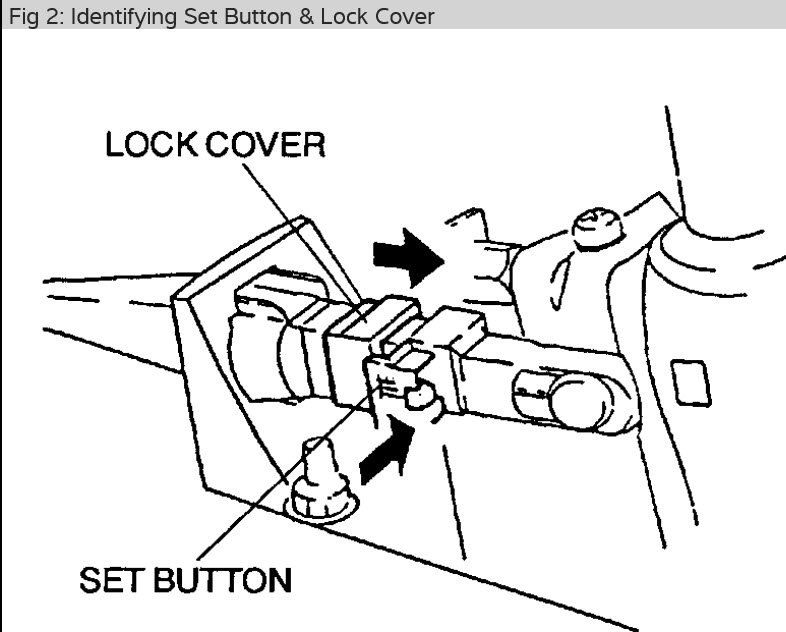 Fig 2: Identifying Set Button & Lock Cover

LOCK COVER

SET BUTTON