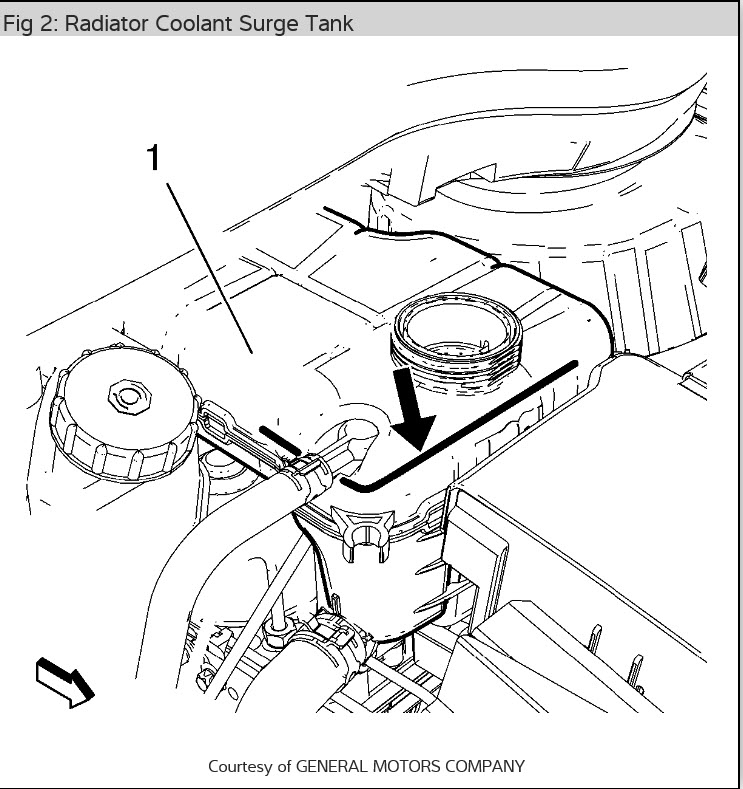 Fig 2: Radiator Coolant Surge Tank

1

Courtesy of GENERAL MOTORS COMPANY