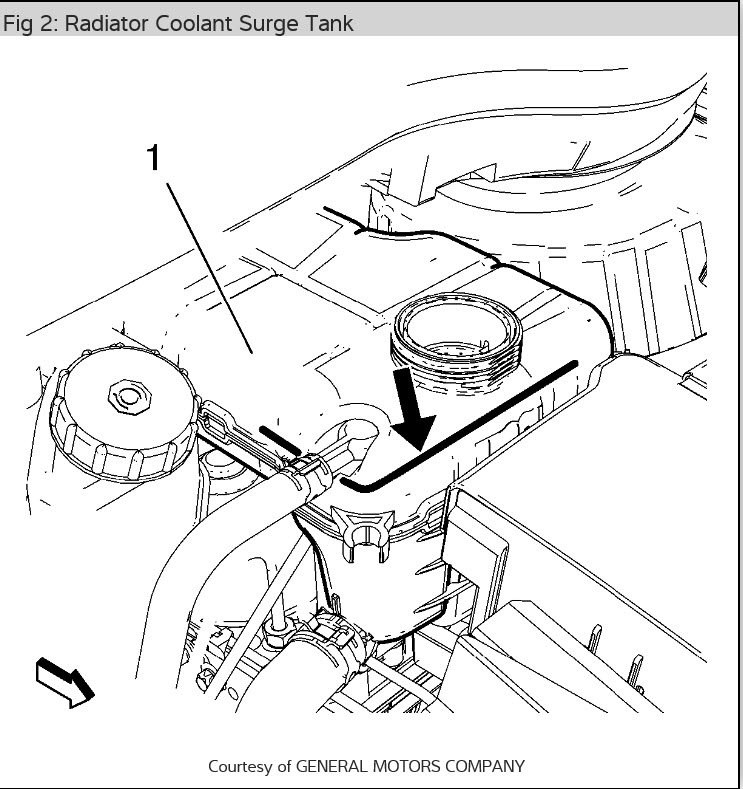 Fig 2: Radiator Coolant Surge Tank

1

Courtesy of GENERAL MOTORS COMPANY