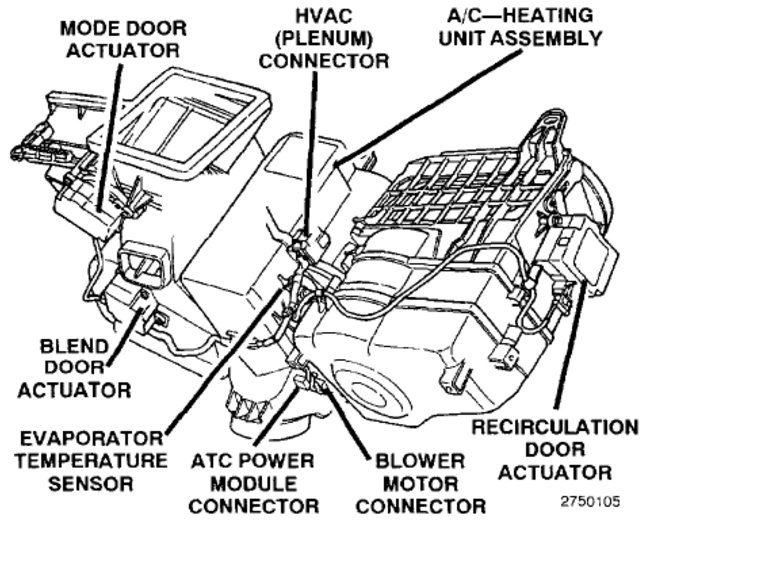 MODE DOOR ACTUATOR

HVAC (PLENUM) CONNECTOR

A/C—HEATING UNIT ASSEMBLY

BLEND DOOR ACTUATOR

EVAPORATOR TEMPERATURE SENSOR

ATC POWER MODULE CONNECTOR

BLOWER MOTOR CONNECTOR

RECIRCULATION DOOR ACTUATOR

2750105