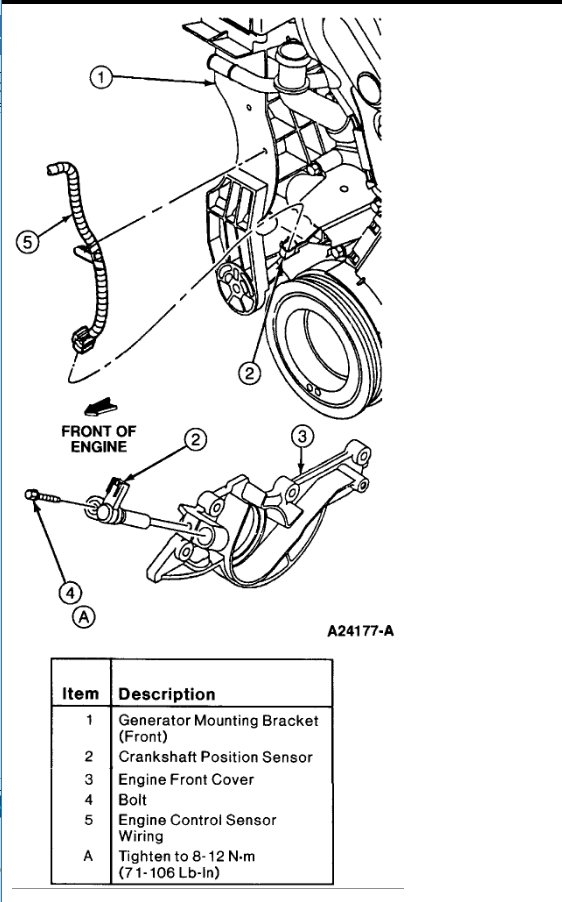 1

5

2

FRONT OF ENGINE

2

3

4

A

A24177-A

| Item | Description |
|---|---|
| 1 | Generator Mounting Bracket (Front) |
| 2 | Crankshaft Position Sensor |
| 3 | Engine Front Cover |
| 4 | Bolt |
| 5 | Engine Control Sensor Wiring |
| A | Tighten to 8-12 N·m (71-106 Lb-In) |