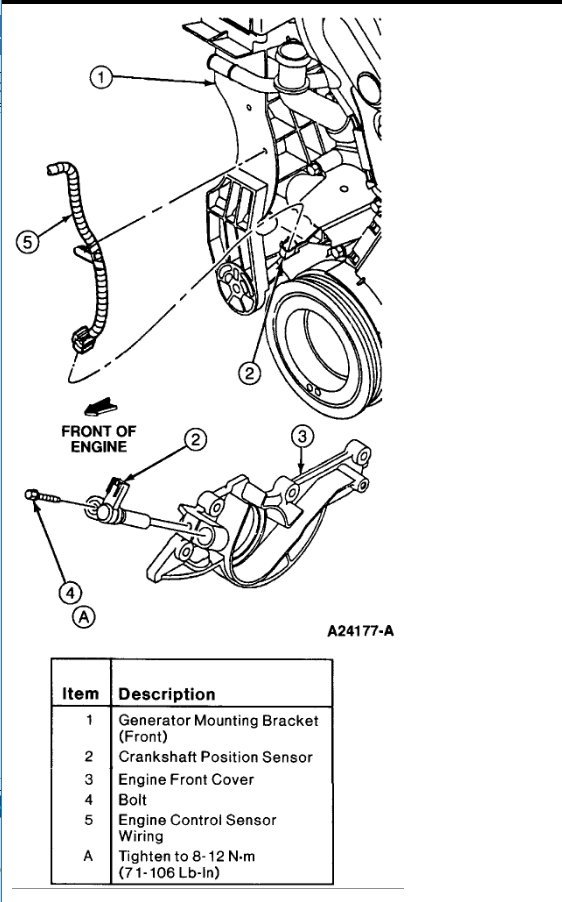 1

5

2

FRONT OF ENGINE

2

3

4

A

A24177-A

| Item | Description |
|---|---|
| 1 | Generator Mounting Bracket (Front) |
| 2 | Crankshaft Position Sensor |
| 3 | Engine Front Cover |
| 4 | Bolt |
| 5 | Engine Control Sensor Wiring |
| A | Tighten to 8-12 N·m (71-106 Lb-In) |