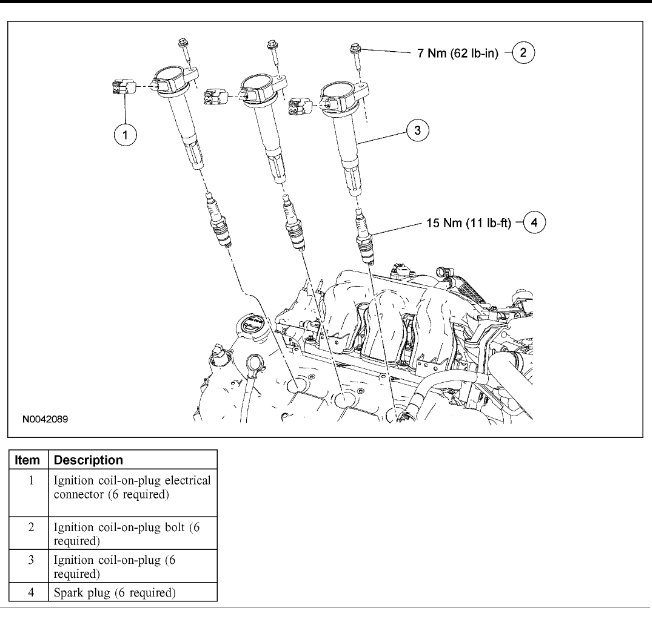 7 Nm (62 lb-in) 2

1

3

15 Nm (11 lb-ft) 4

N0042089

| Item | Description |
|---|---|
| 1 | Ignition coil-on-plug electrical connector (6 required) |
| 2 | Ignition coil-on-plug bolt (6 required) |
| 3 | Ignition coil-on-plug (6 required) |
| 4 | Spark plug (6 required) |