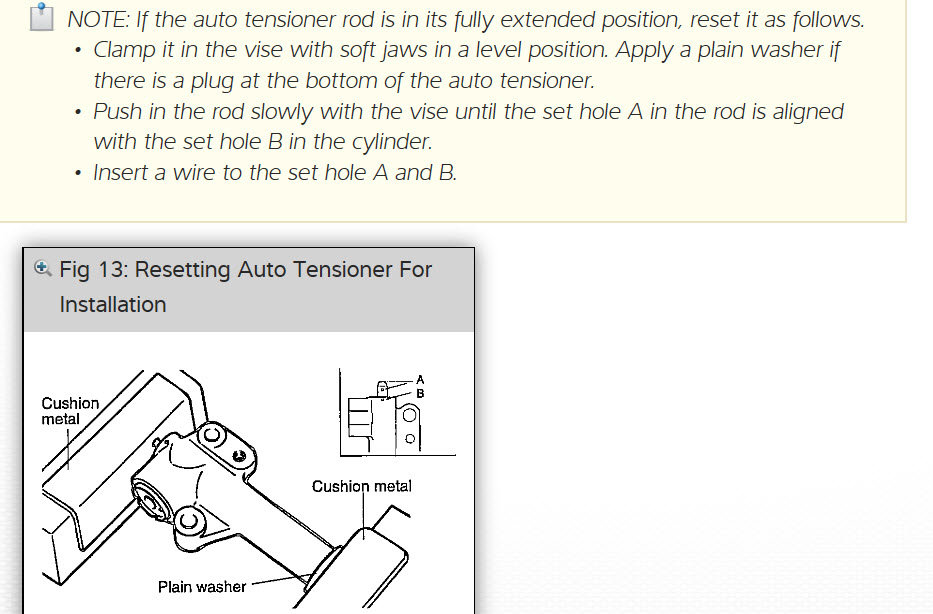 NOTE: If the auto tensioner rod is in its fully extended position, reset it as follows.

• Clamp it in the vise with soft jaws in a level position. Apply a plain washer if there is a plug at the bottom of the auto tensioner.
• Push in the rod slowly with the vise until the set hole A in the rod is aligned with the set hole B in the cylinder.
• Insert a wire to the set hole A and B.

Fig 13: Resetting Auto Tensioner For Installation

Cushion metal

A
B

Cushion metal

Plain washer